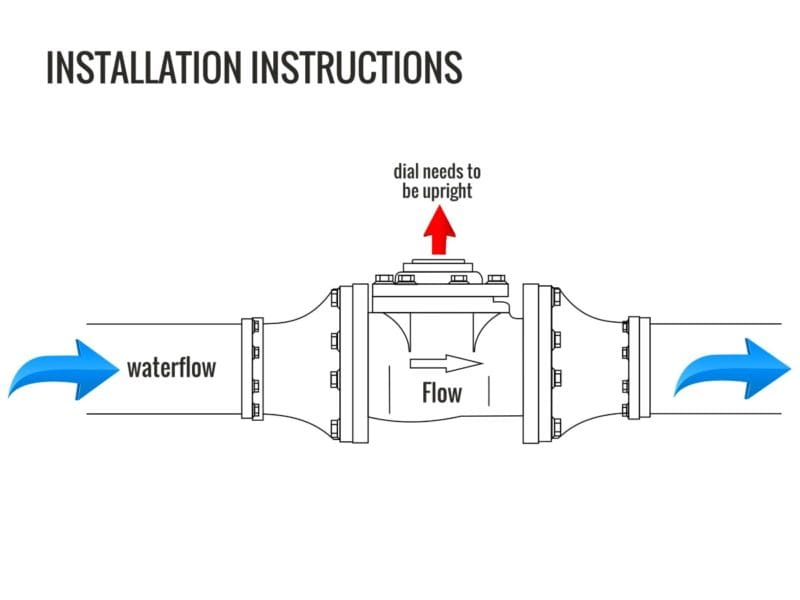 INSTALLATION INSTRUCTIONS

dial needs to be upright

waterflow

Flow